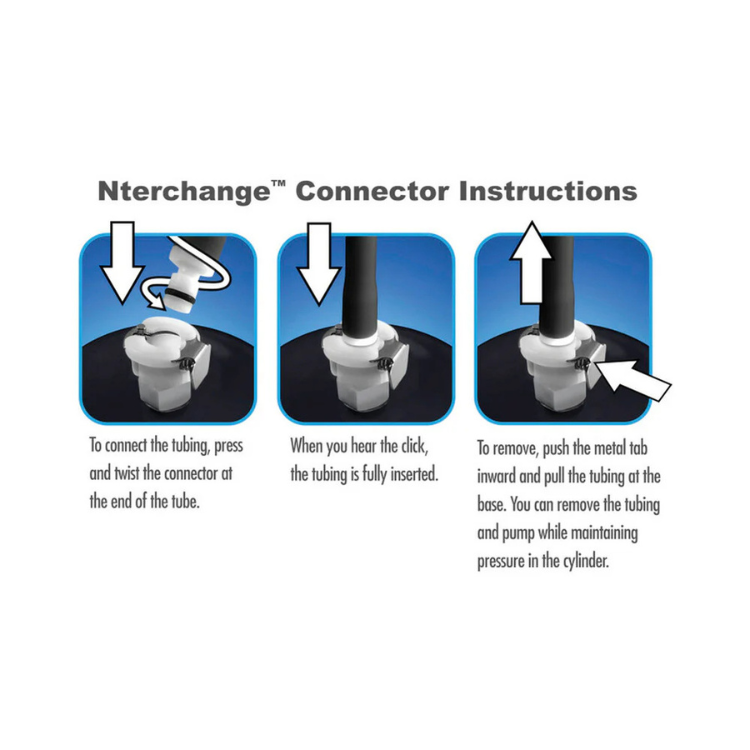 Nterchange™ Connector Instructions

To connect the tubing, press and twist the connector at the end of the tube.

When you hear the click, the tubing is fully inserted.

To remove, push the metal tab inward and pull the tubing at the base. You can remove the tubing and pump while maintaining pressure in the cylinder.